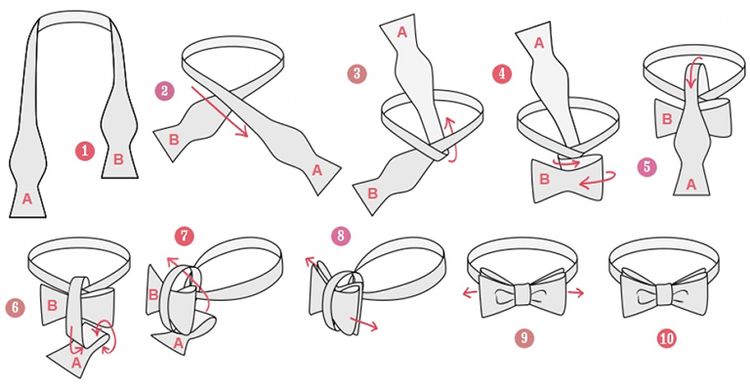 1
A
B
2
B
A
3
A
B
4
A
B
5
B
A
6
B
A
7
B
A
8
9
10